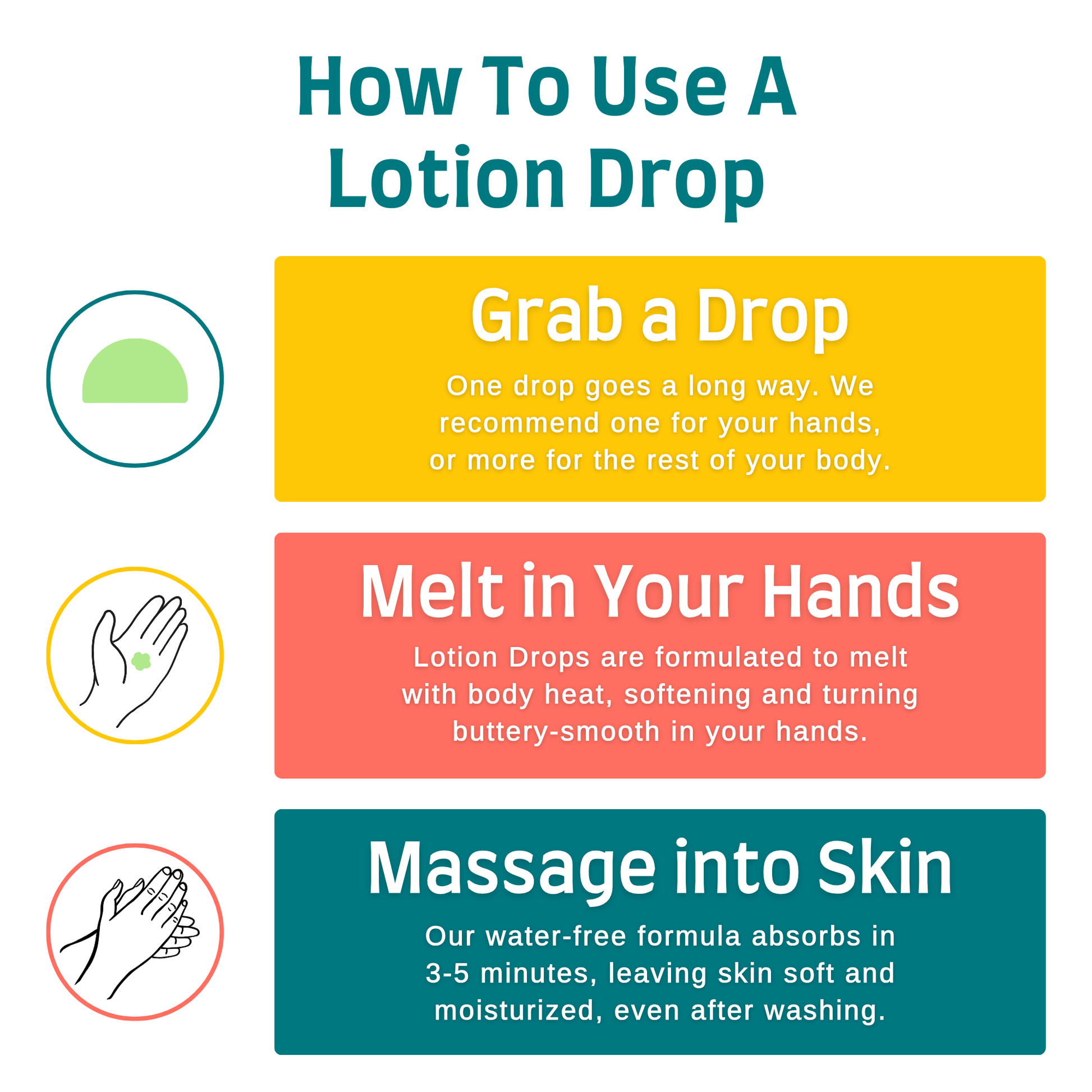 How To Use A Lotion Drop

Grab a Drop

One drop goes a long way. We recommend one for your hands, or more for the rest of your body.

Melt in Your Hands

Lotion Drops are formulated to melt with body heat, softening and turning buttery-smooth in your hands.

Massage into Skin

Our water-free formula absorbs in 3-5 minutes, leaving skin soft and moisturized, even after washing.