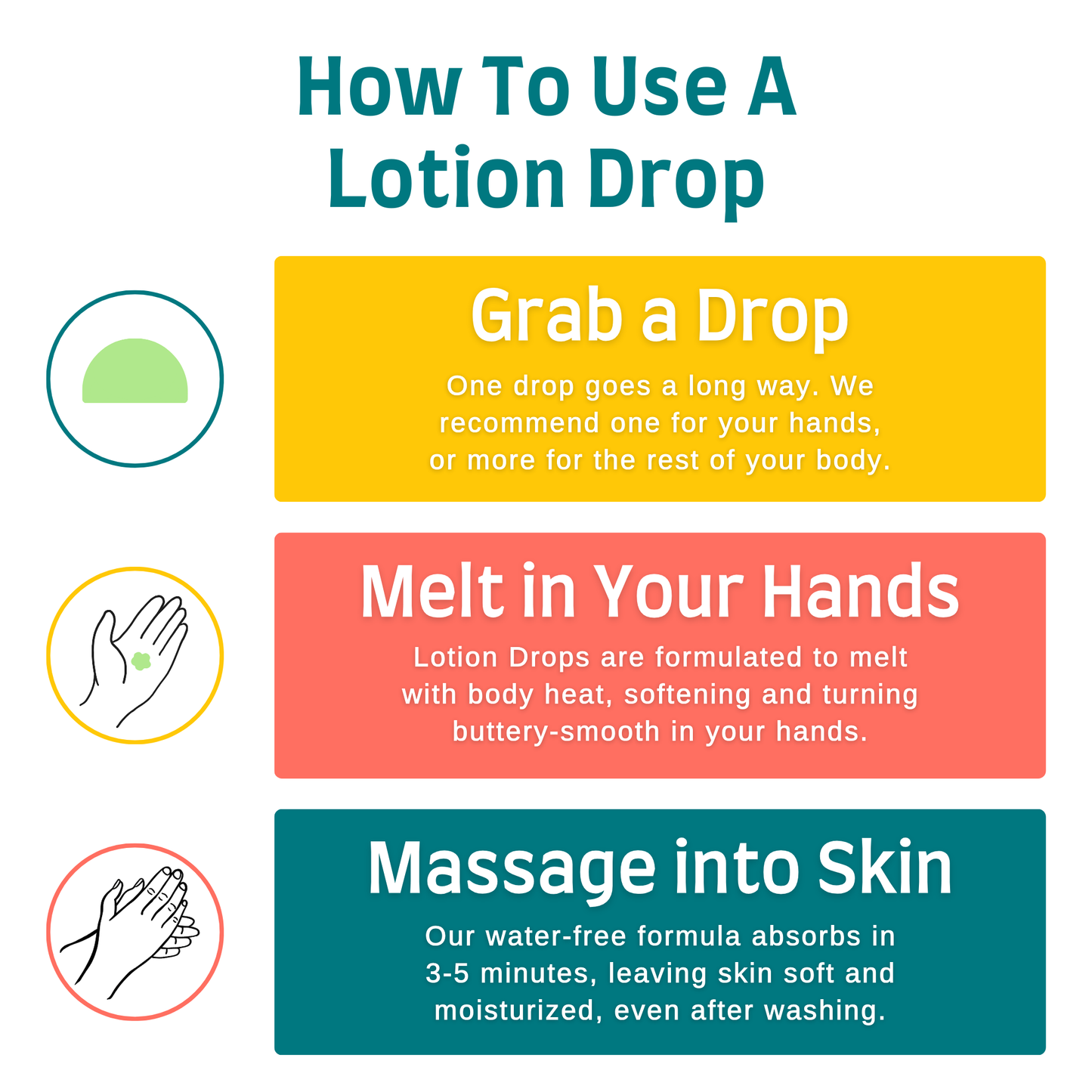 How To Use A Lotion Drop

Grab a Drop

One drop goes a long way. We recommend one for your hands, or more for the rest of your body.

Melt in Your Hands

Lotion Drops are formulated to melt with body heat, softening and turning buttery-smooth in your hands.

Massage into Skin

Our water-free formula absorbs in 3-5 minutes, leaving skin soft and moisturized, even after washing.